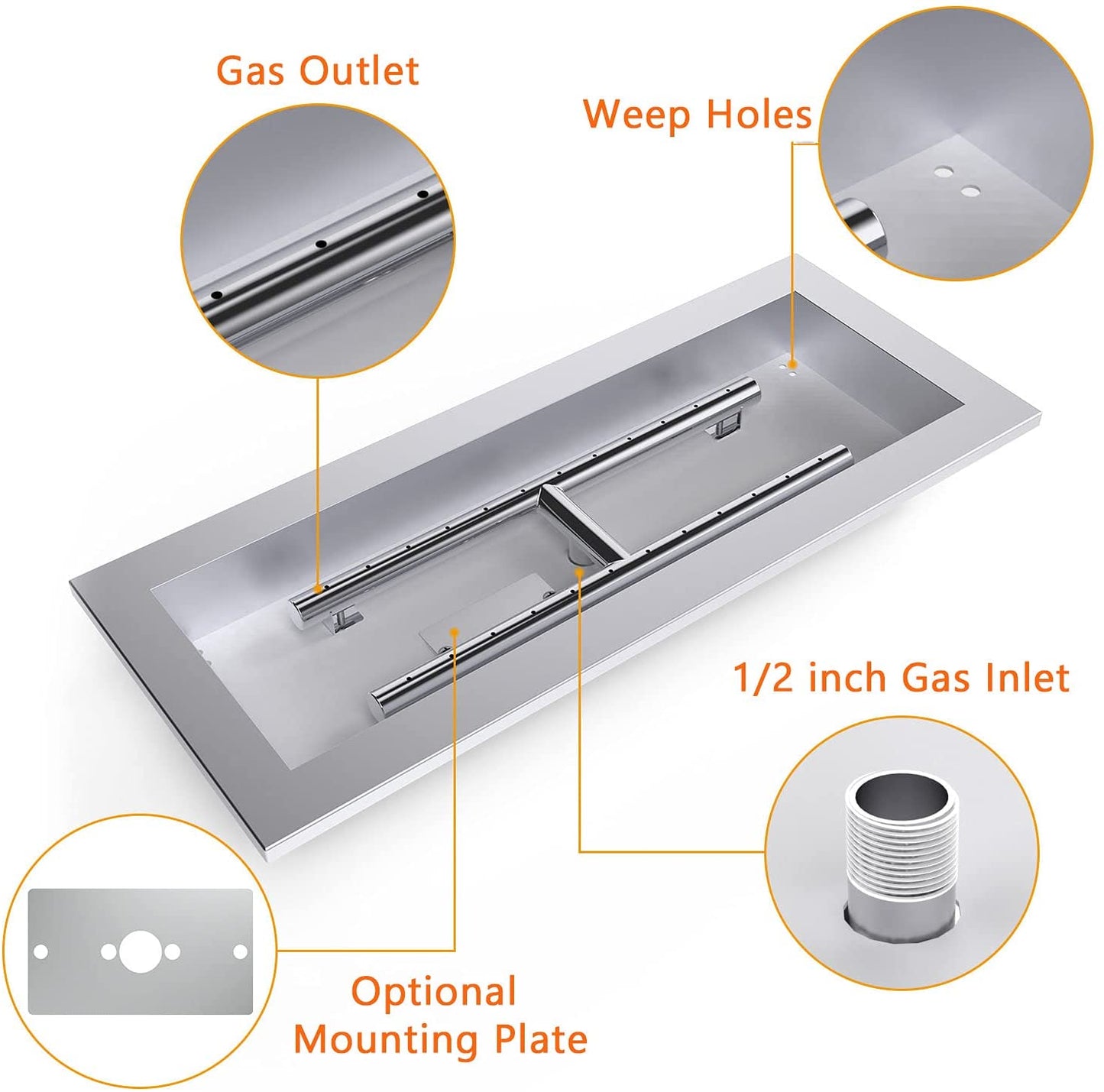 Gas Outlet

Weep Holes

1/2 inch Gas Inlet

Optional Mounting Plate