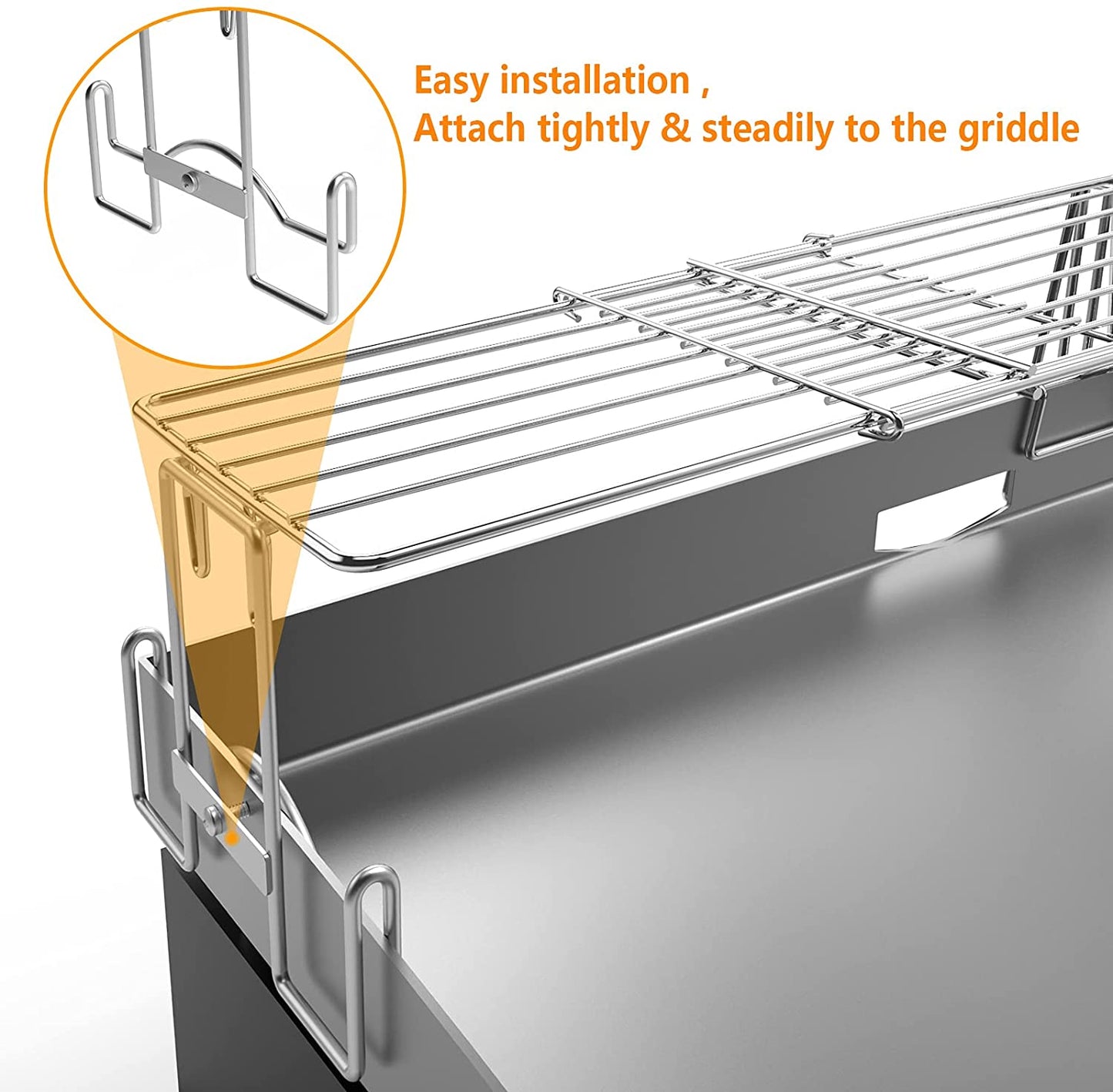 Easy installation ,
Attach tightly & steadily to the griddle